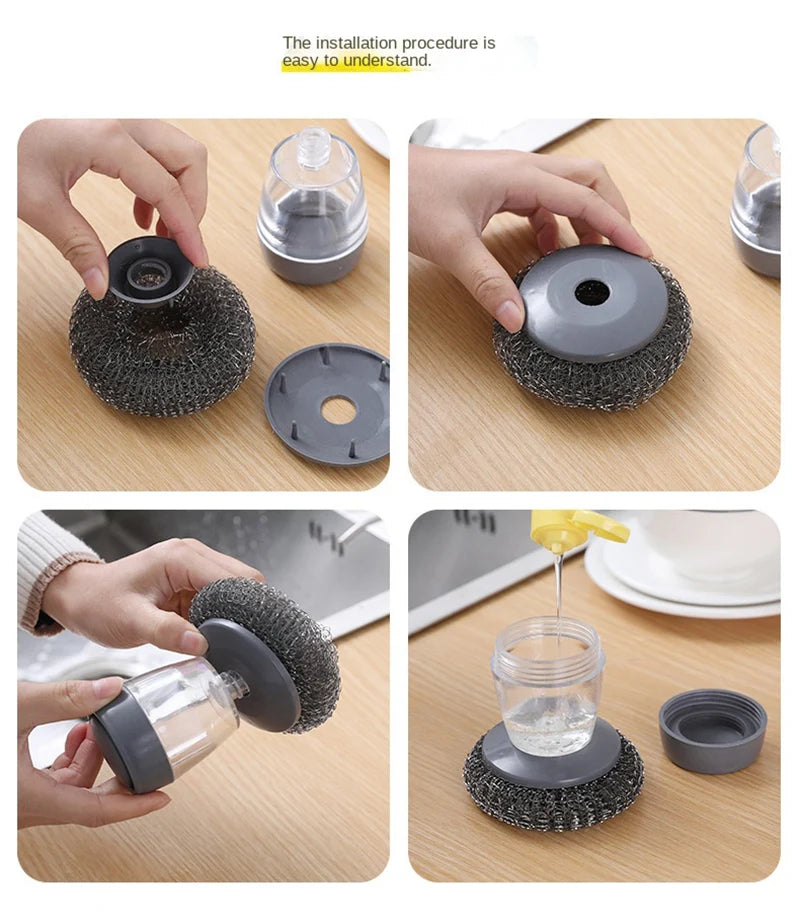 The installation procedure is easy to understand.